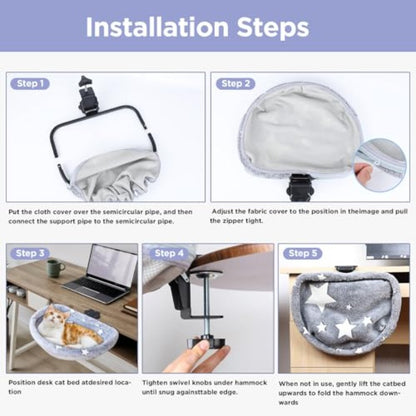 Installation Steps

Step 1

Put the cloth cover over the semicircular pipe, and then connect the support pipe to the semicircular pipe.

Step 2

Adjust the fabric cover to the position in theimage and pull the zipper tight.

Step 3

Position desk cat bed atdesired location

Step 4

Tighten swivel knobs under hammock until snug againsttable edge.

Step 5

When not in use, gently lift the catbed upwards to fold the hammock downwards