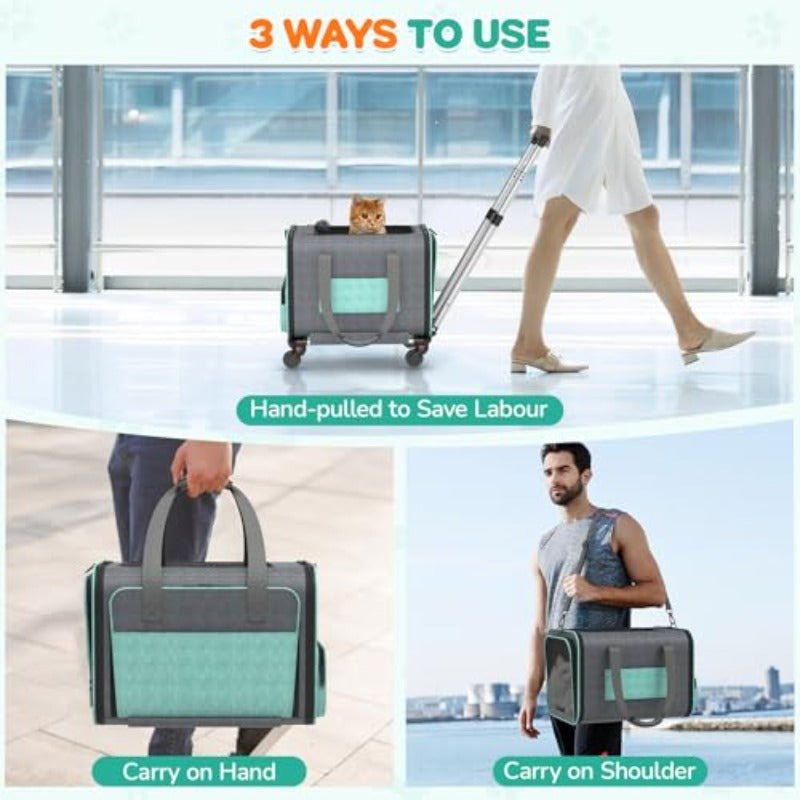 3 WAYS TO USE

Hand-pulled to Save Labour

Carry on Hand

Carry on Shoulder