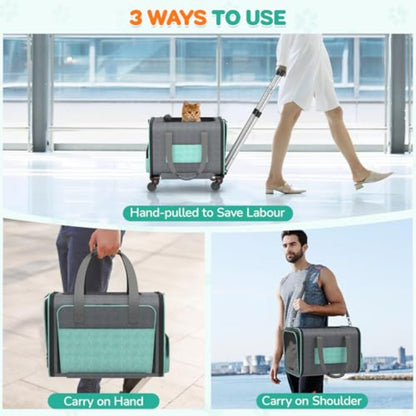 3 WAYS TO USE

Hand-pulled to Save Labour

Carry on Hand

Carry on Shoulder